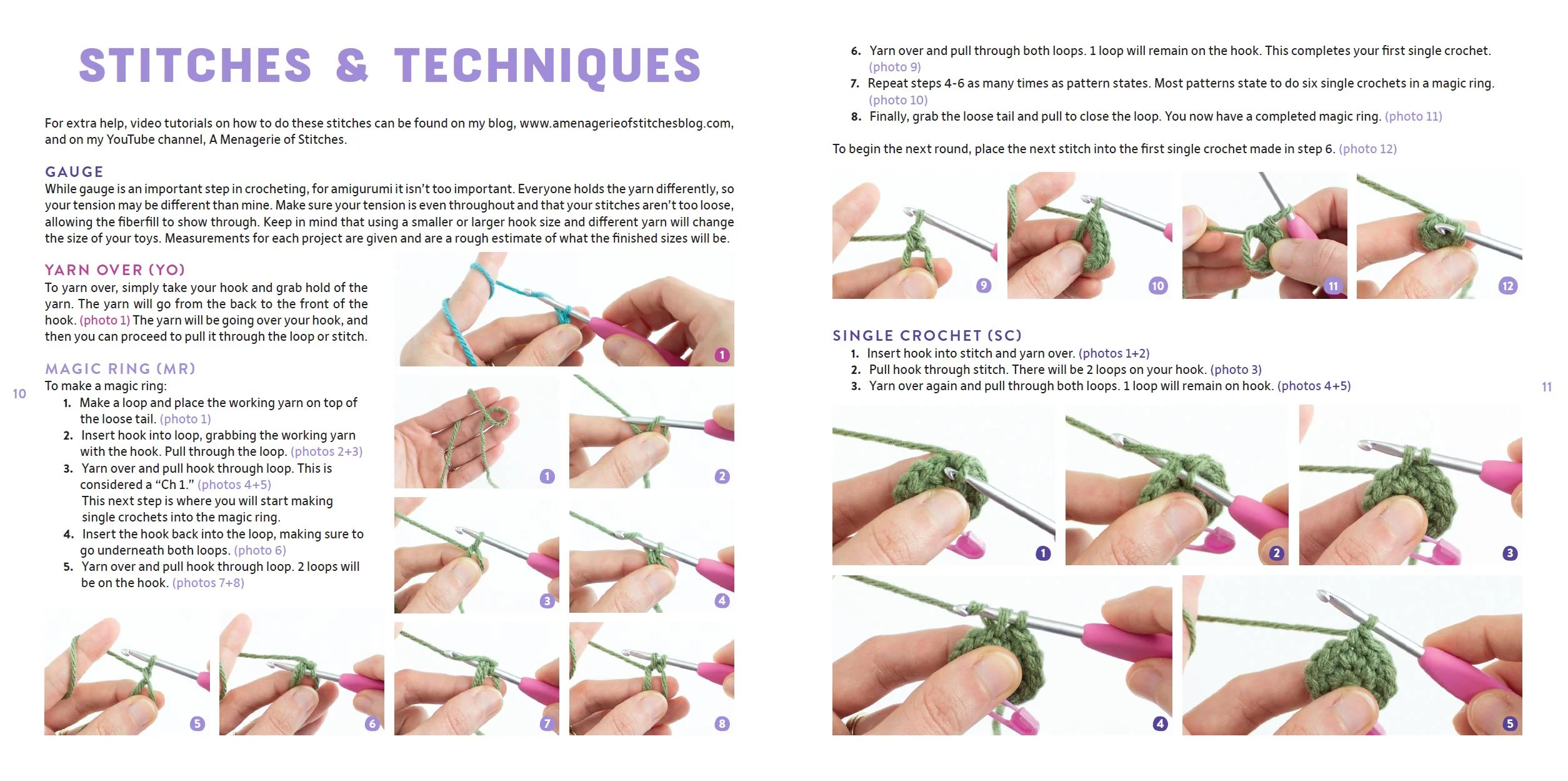 STITCHES & TECHNIQUES

For extra help, video tutorials on how to do these stitches can be found on my blog, www.amenagerieofstitchesblog.com, and on my YouTube channel, A Menagerie of Stitches.

GAUGE
While gauge is an important step in crocheting, for amigurumi it isn't too important. Everyone holds the yarn differently, so your tension may be different than mine. Make sure your tension is even throughout and that your stitches aren't too loose, allowing the fiberfill to show through. Keep in mind that using a smaller or larger hook size and different yarn will change the size of your toys. Measurements for each project are given and are a rough estimate of what the finished sizes will be.

YARN OVER (YO)
To yarn over, simply take your hook and grab hold of the yarn. The yarn will go from the back to the front of the hook. (photo 1) The yarn will be going over your hook, and then you can proceed to pull it through the loop or stitch.

1

MAGIC RING (MR)
To make a magic ring:
1. Make a loop and place the working yarn on top of the loose tail. (photo 1)
2. Insert hook into loop, grabbing the working yarn with the hook. Pull through the loop. (photos 2+3)
3. Yarn over and pull hook through loop. This is considered a "Ch 1." (photos 4+5)
This next step is where you will start making single crochets into the magic ring.
4. Insert the hook back into the loop, making sure to go underneath both loops. (photo 6)
5. Yarn over and pull hook through loop. 2 loops will be on the hook. (photos 7+8)

1 2 3 4 5 6 7 8

10

6. Yarn over and pull through both loops. 1 loop will remain on the hook. This completes your first single crochet. (photo 9)
7. Repeat steps 4-6 as many times as pattern states. Most patterns state to do six single crochets in a magic ring. (photo 10)
8. Finally, grab the loose tail and pull to close the loop. You now have a completed magic ring. (photo 11)

To begin the next round, place the next stitch into the first single crochet made in step 6. (photo 12)

9 10 11 12

SINGLE CROCHET (SC)
1. Insert hook into stitch and yarn over. (photos 1+2)
2. Pull hook through stitch. There will be 2 loops on your hook. (photo 3)
3. Yarn over again and pull through both loops. 1 loop will remain on hook. (photos 4+5)

1 2 3 4 5

11