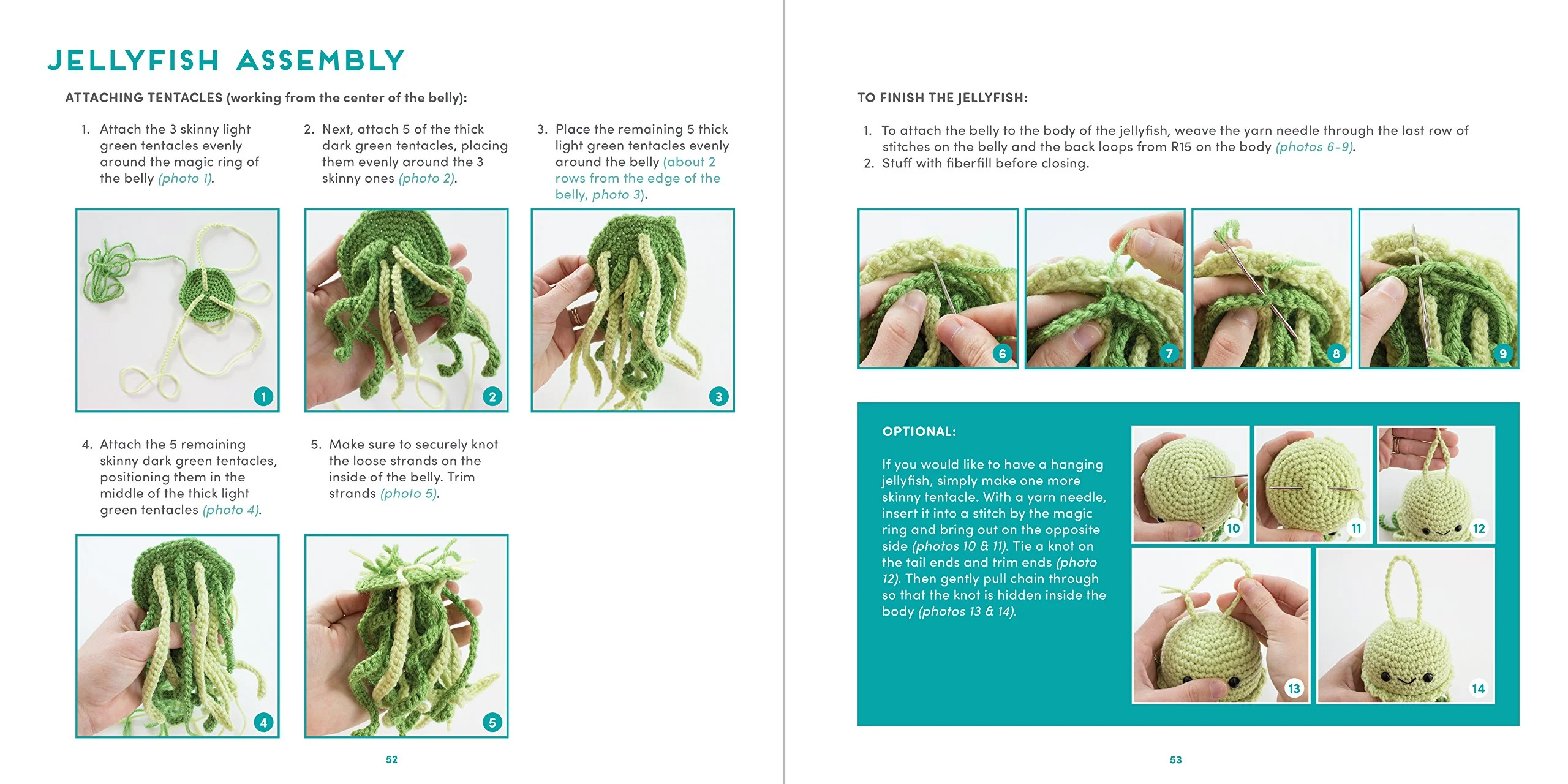 JELLYFISH ASSEMBLY

ATTACHING TENTACLES (working from the center of the belly):

1. Attach the 3 skinny light green tentacles evenly around the magic ring of the belly (photo 1).

2. Next, attach 5 of the thick dark green tentacles, placing them evenly around the 3 skinny ones (photo 2).

3. Place the remaining 5 thick light green tentacles evenly around the belly (about 2 rows from the edge of the belly, photo 3).

1

2

3

4. Attach the 5 remaining skinny dark green tentacles, positioning them in the middle of the thick light green tentacles (photo 4).

5. Make sure to securely knot the loose strands on the inside of the belly. Trim strands (photo 5).

4

5

52

TO FINISH THE JELLYFISH:

1. To attach the belly to the body of the jellyfish, weave the yarn needle through the last row of stitches on the belly and the back loops from R15 on the body (photos 6-9).
2. Stuff with fiberfill before closing.

6

7

8

9

OPTIONAL:

If you would like to have a hanging jellyfish, simply make one more skinny tentacle. With a yarn needle, insert it into a stitch by the magic ring and bring out on the opposite side (photos 10 & 11). Tie a knot on the tail ends and trim ends (photo 12). Then gently pull chain through so that the knot is hidden inside the body (photos 13 & 14).

10

11

12

13

14

53